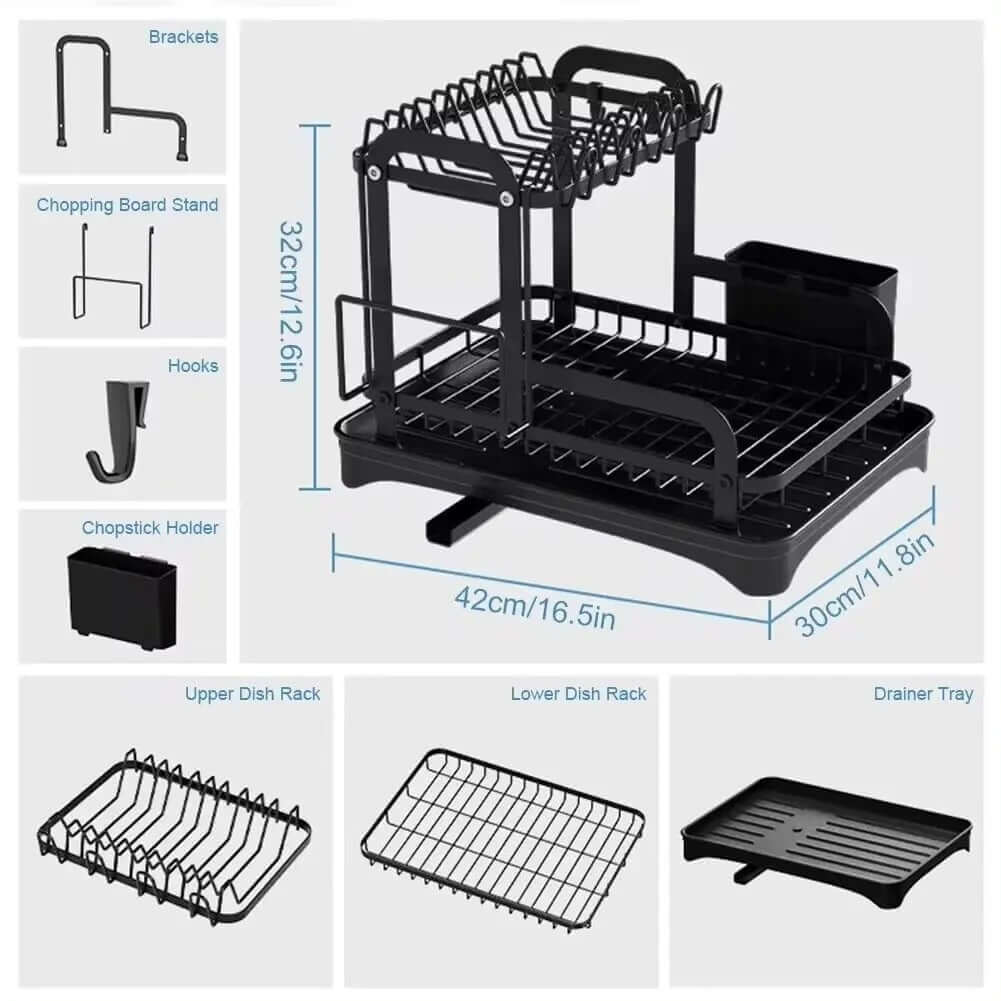 Brackets

Chopping Board Stand

Hooks

Chopstick Holder

32cm/12.6in

42cm/16.5in

30cm/11.8in

Upper Dish Rack

Lower Dish Rack

Drainer Tray